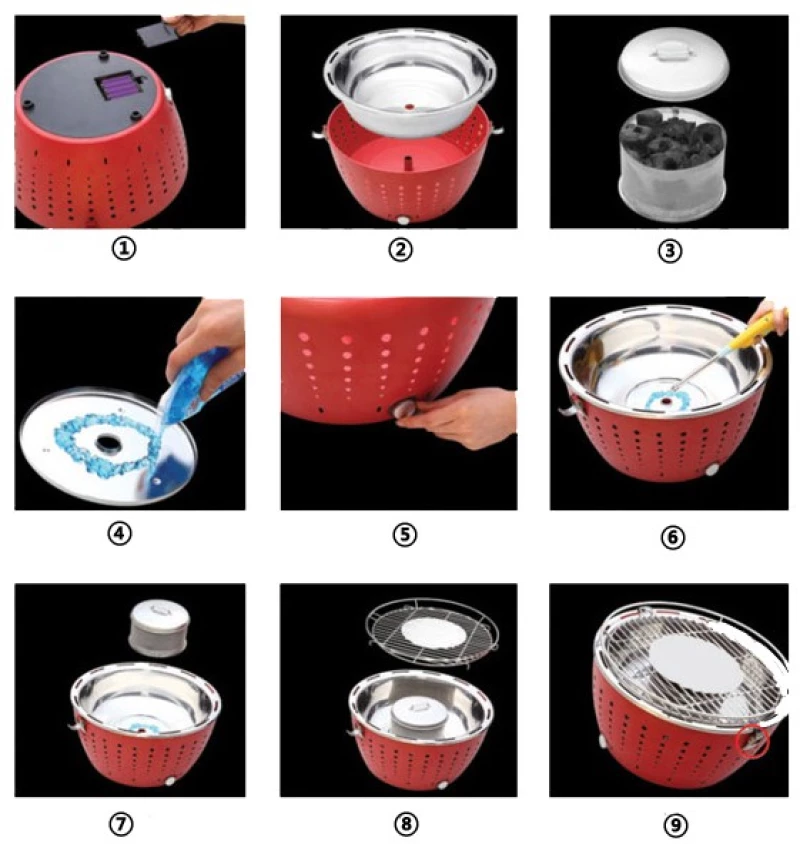 ①

②

③

④

⑤

⑥

⑦

⑧

⑨