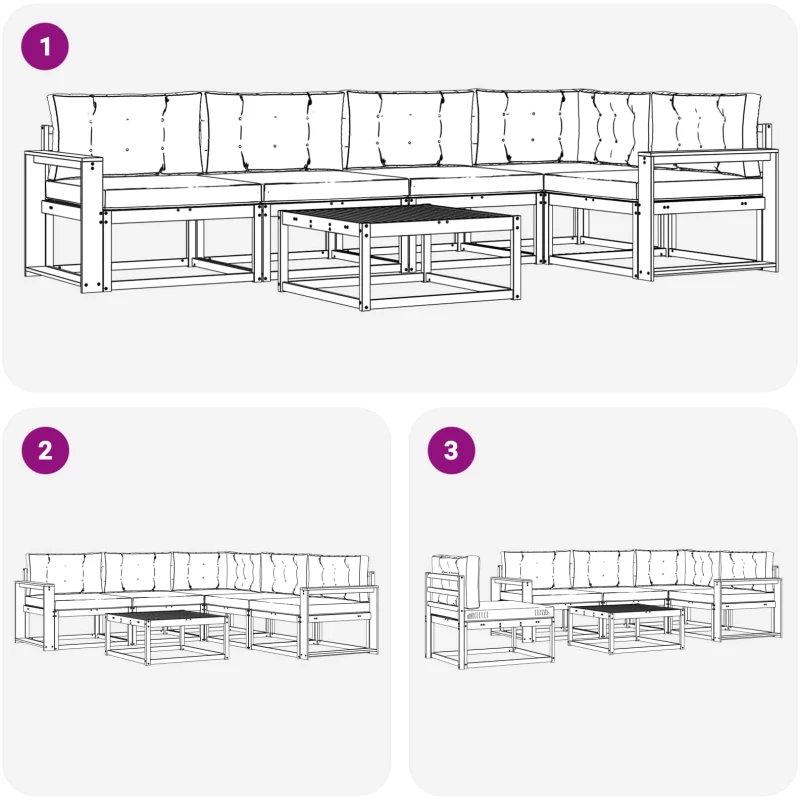 1

2

3