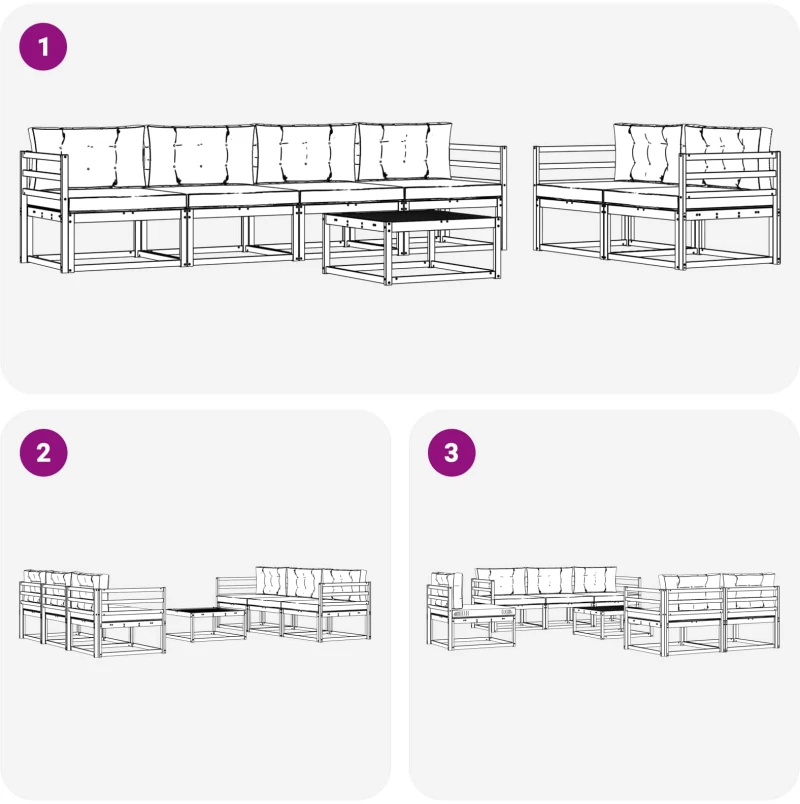 1

2

3