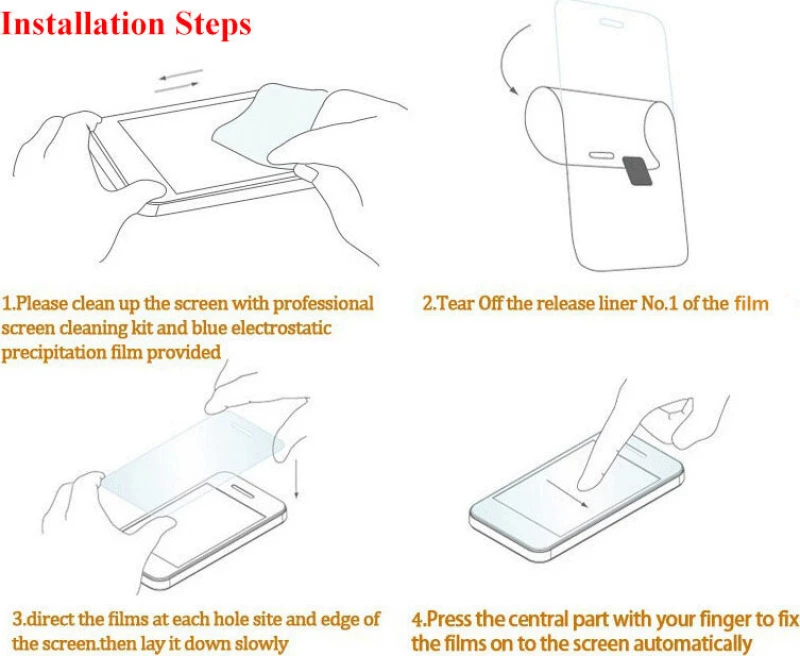 Installation Steps

1.Please clean up the screen with professional screen cleaning kit and blue electrostatic precipitation film provided

2.Tear Off the release liner No.1 of the film

3.direct the films at each hole site and edge of the screen.then lay it down slowly

4.Press the central part with your finger to fix the films on to the screen automatically