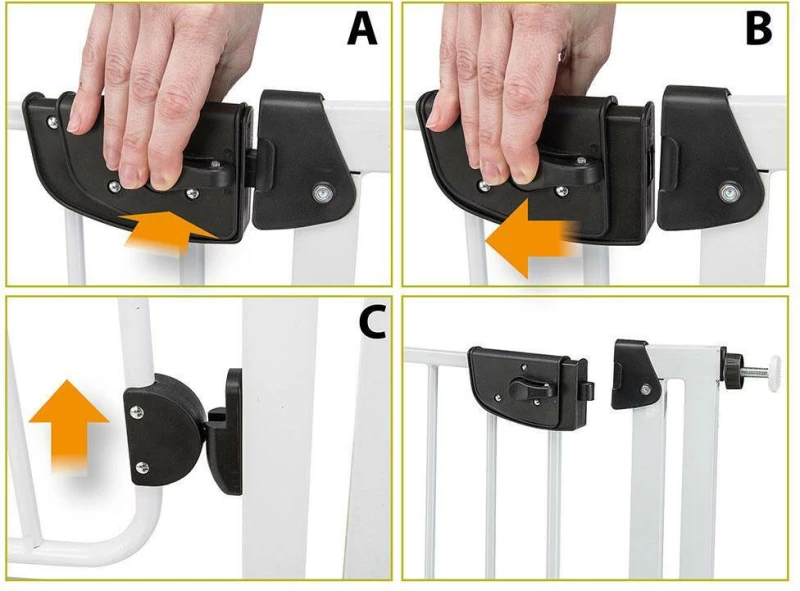 A

B

C